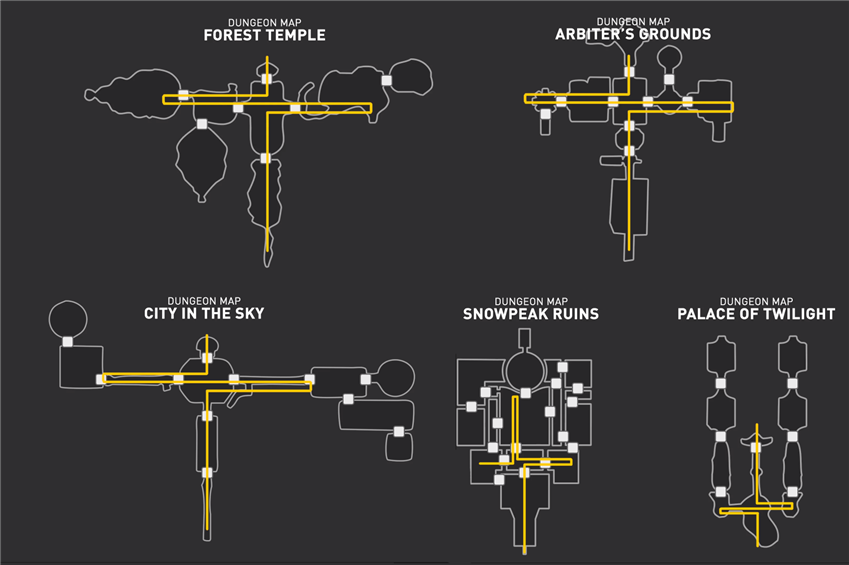 DUNGEON MAP
FOREST TEMPLE

DUNGEON MAP
ARBITER'S GROUNDS

DUNGEON MAP
CITY IN THE SKY

DUNGEON MAP
SNOWPEAK RUINS

DUNGEON MAP
PALACE OF TWILIGHT